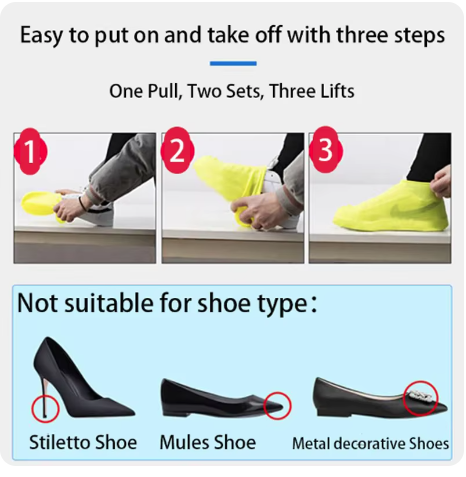 Easy to put on and take off with three steps

One Pull, Two Sets, Three Lifts

1

2

3

Not suitable for shoe type:

Stiletto Shoe

Mules Shoe

Metal decorative Shoes