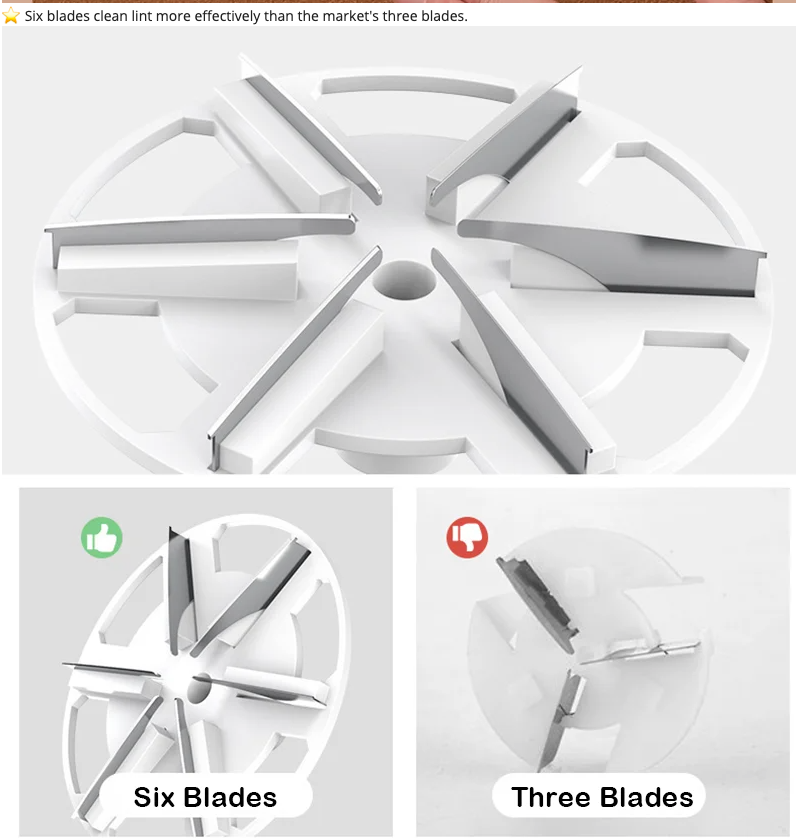 ⭐ Six blades clean lint more effectively than the market's three blades.

Six Blades

Three Blades